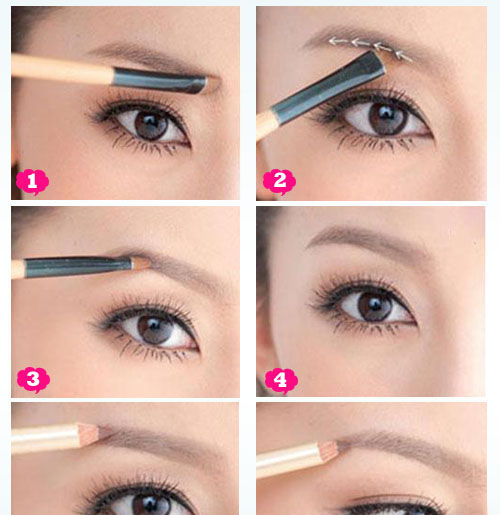 1

2

3

4